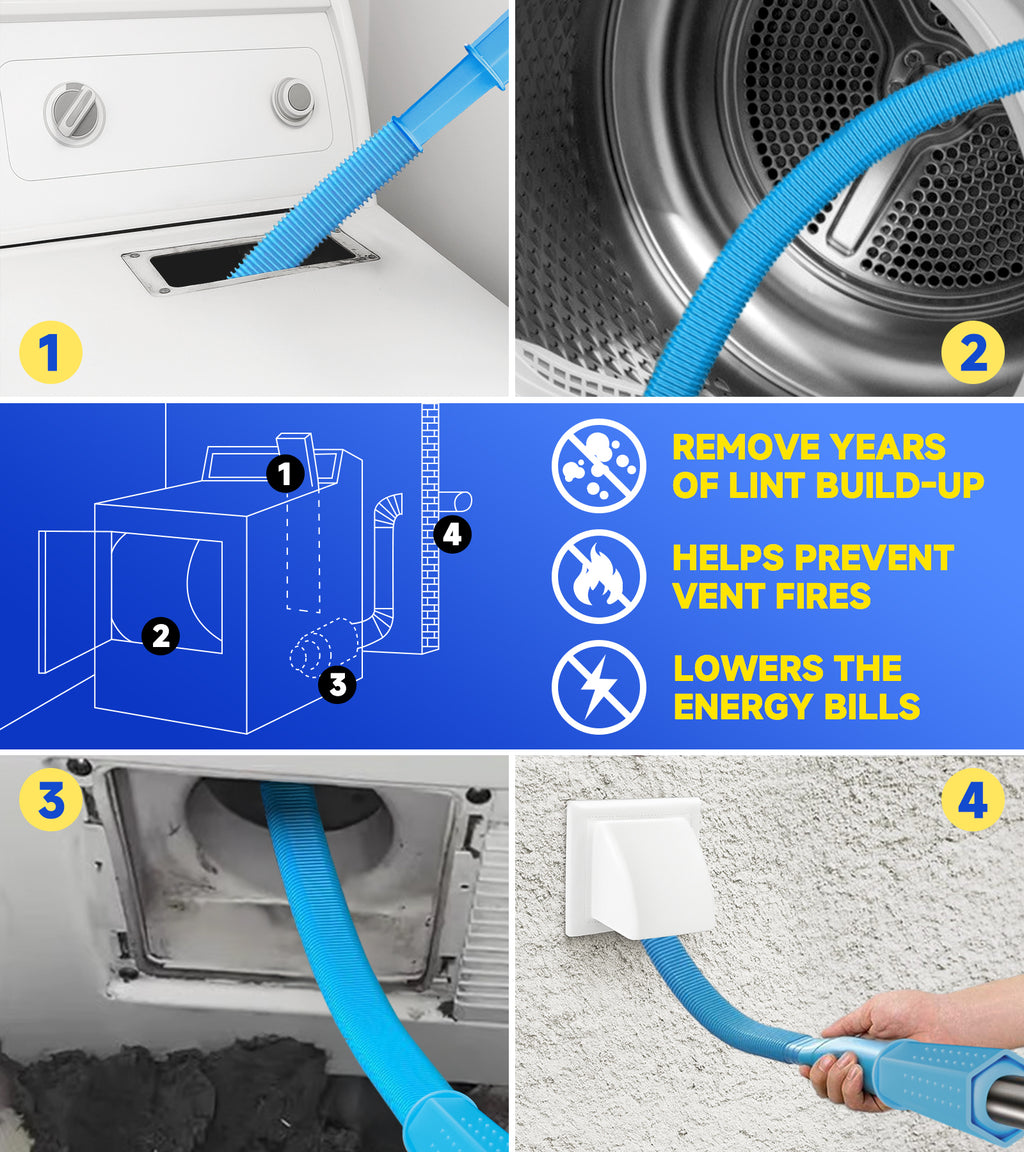 1

2

1

4

2

3

REMOVE YEARS OF LINT BUILD-UP

HELPS PREVENT VENT FIRES

LOWERS THE ENERGY BILLS

3

4