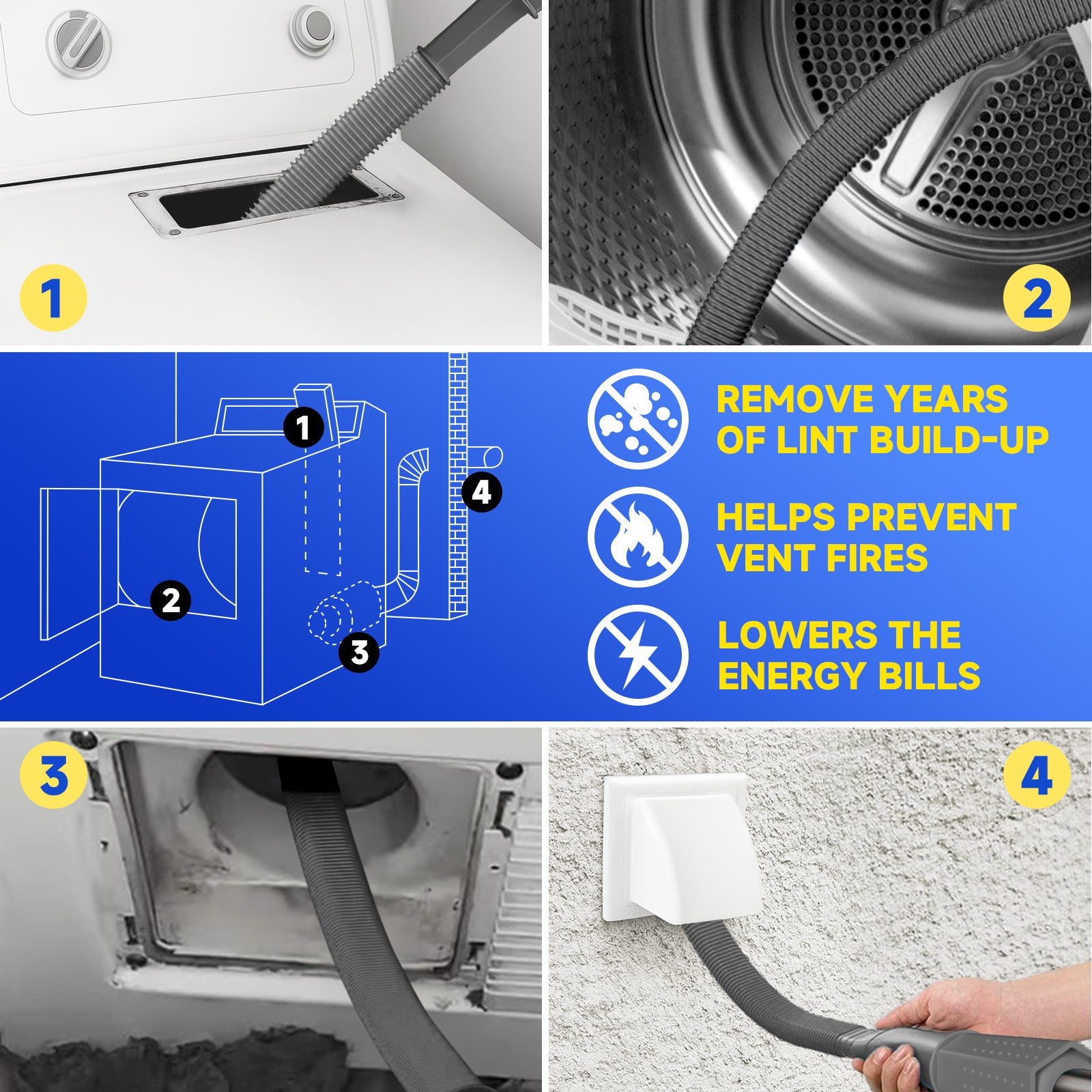 1

2

1

4

2

3

REMOVE YEARS OF LINT BUILD-UP

HELPS PREVENT VENT FIRES

LOWERS THE ENERGY BILLS

3

4